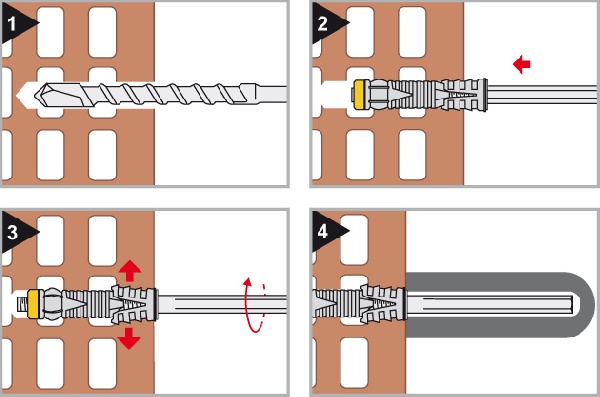 1

2

3

4