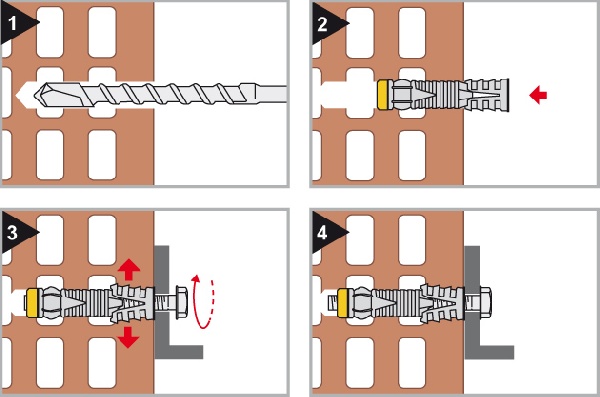 1
2
3
4