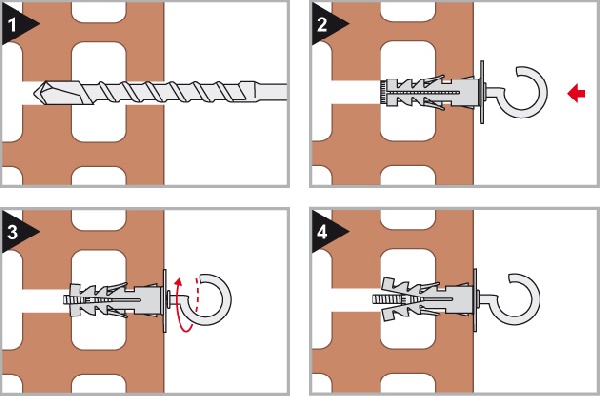 1

2

3

4