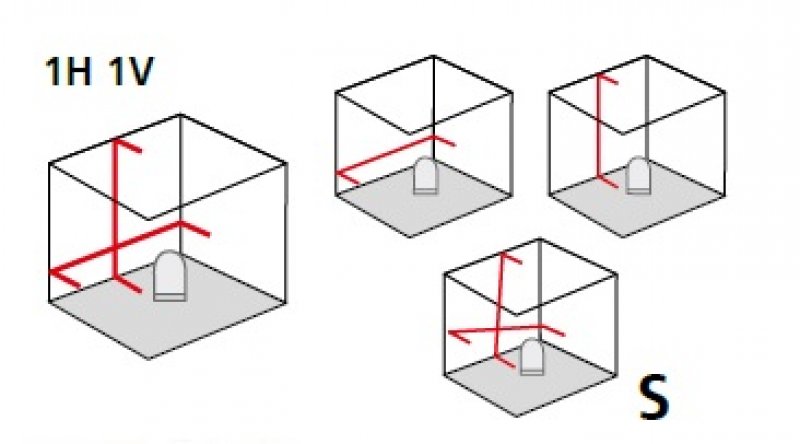 1H 1V

S